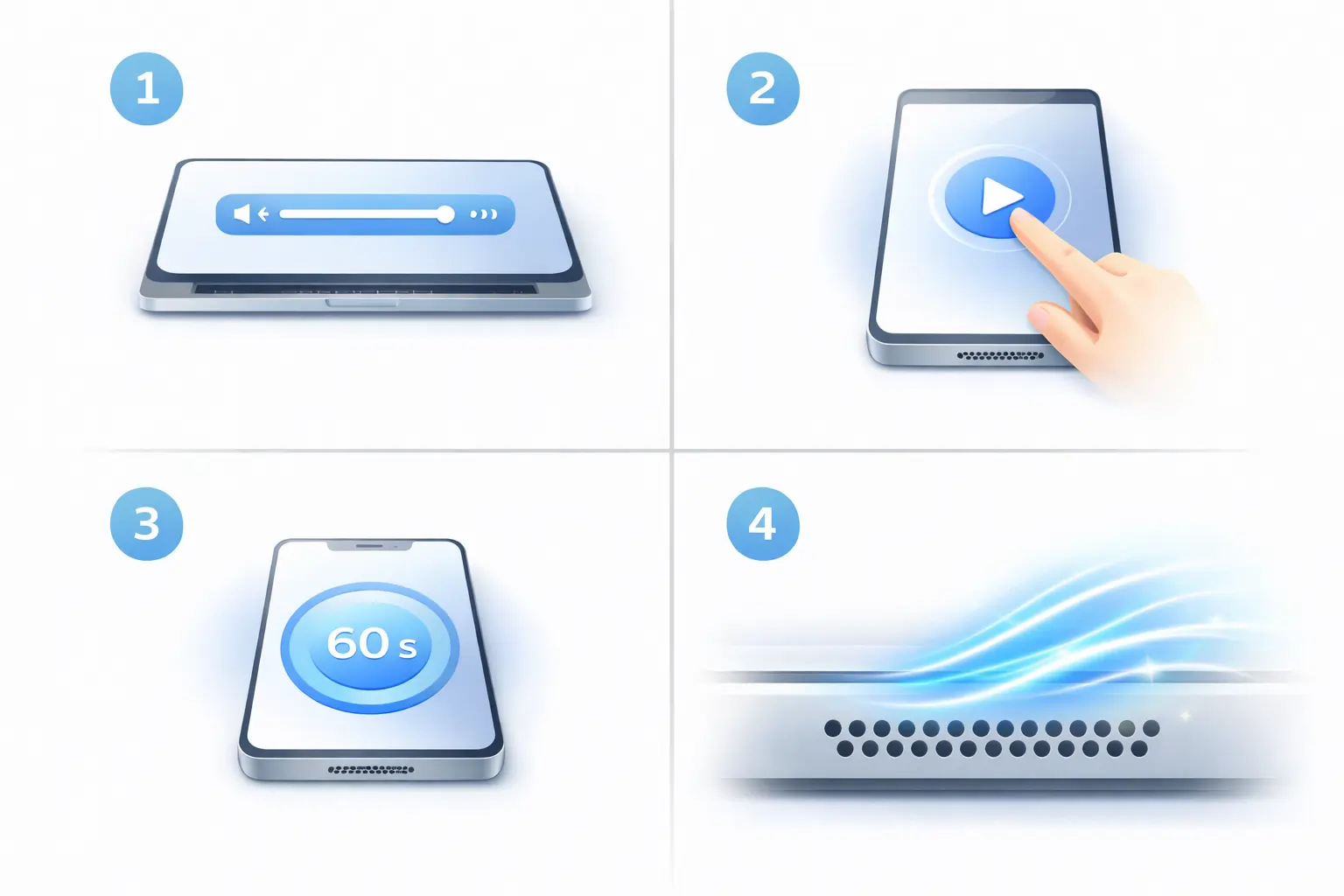 1

2

3

60 s

4