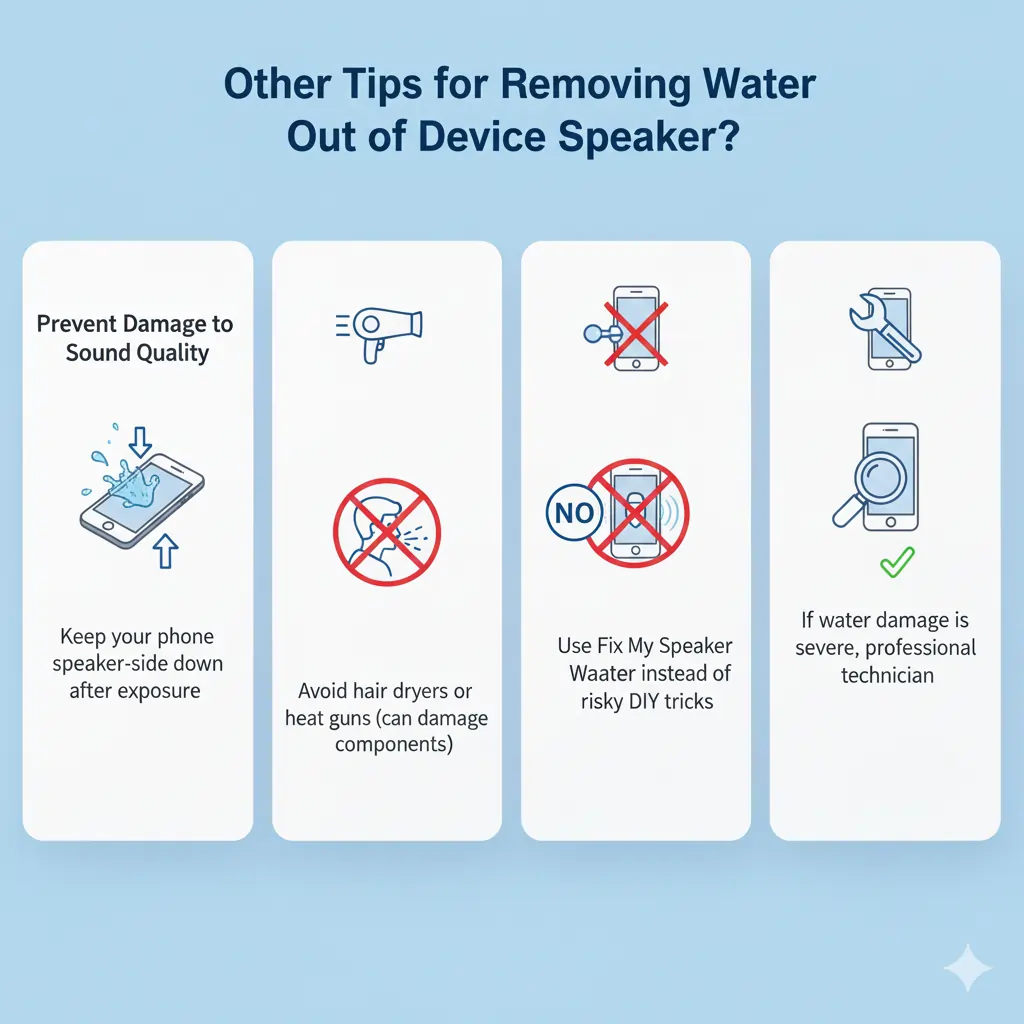 Other Tips for Removing Water Out of Device Speaker?

Prevent Damage to Sound Quality

Keep your phone speaker-side down after exposure

Avoid hair dryers or heat guns (can damage components)

NO

Use Fix My Speaker Waater instead of risky DIY tricks

If water damage is severe, professional technician