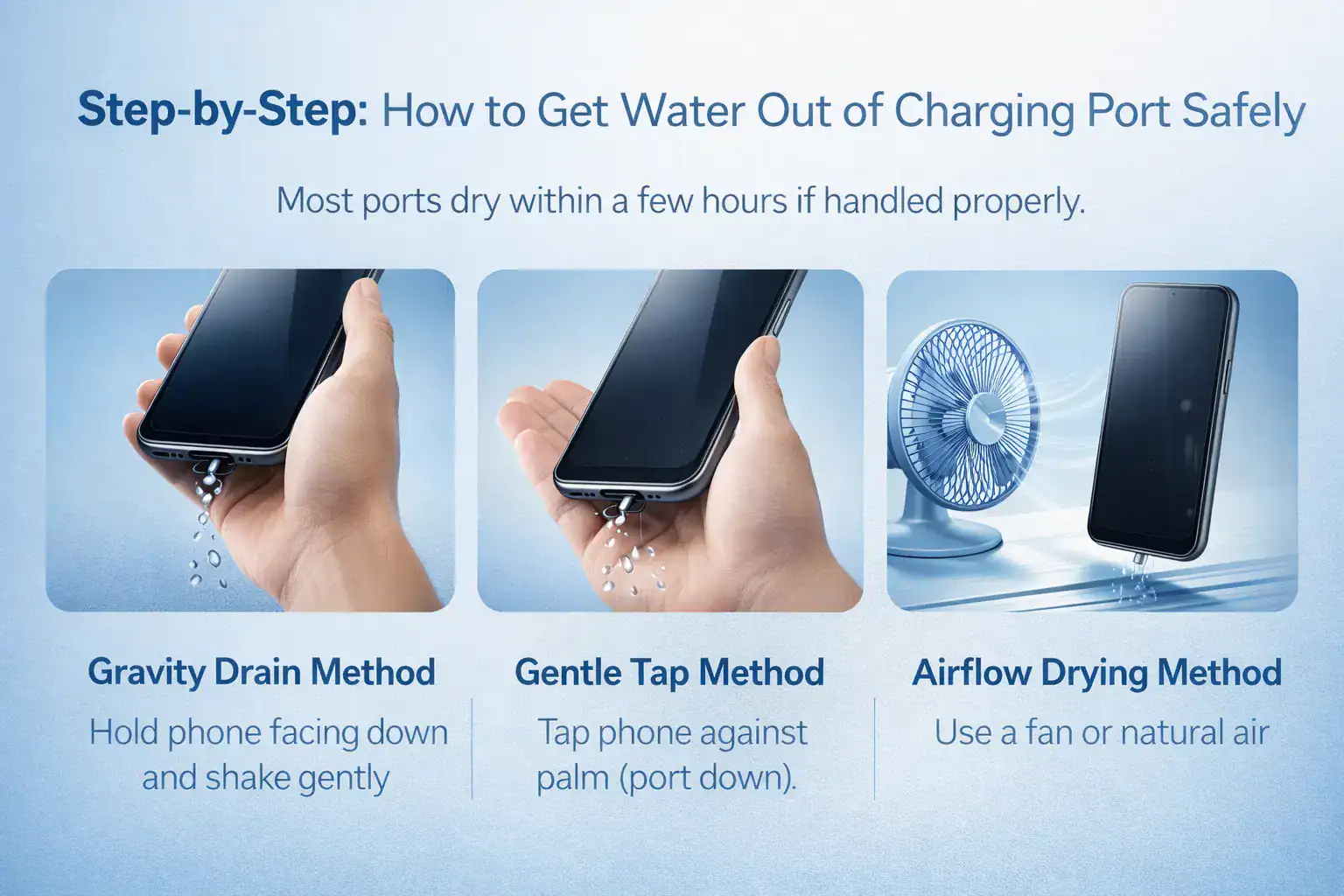 Step-by-Step: How to Get Water Out of Charging Port Safely

Most ports dry within a few hours if handled properly.

Gravity Drain Method

Hold phone facing down and shake gently

Gentle Tap Method

Tap phone against palm (port down).

Airflow Drying Method

Use a fan or natural air